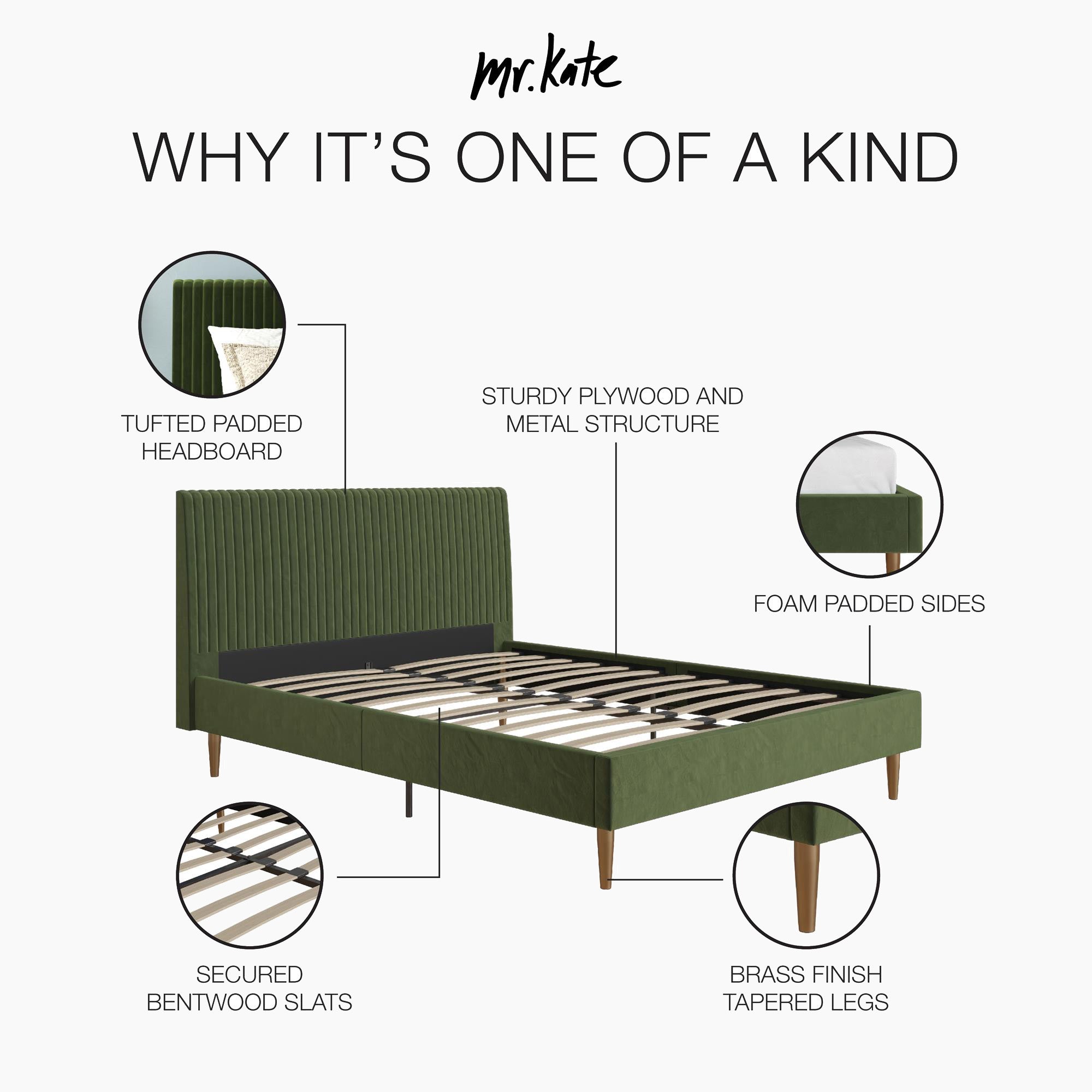 Mr.Kate

WHY IT'S ONE OF A KIND

TUFTED PADDED HEADBOARD

STURDY PLYWOOD AND METAL STRUCTURE

FOAM PADDED SIDES

SECURED BENTWOOD SLATS

BRASS FINISH TAPERED LEGS